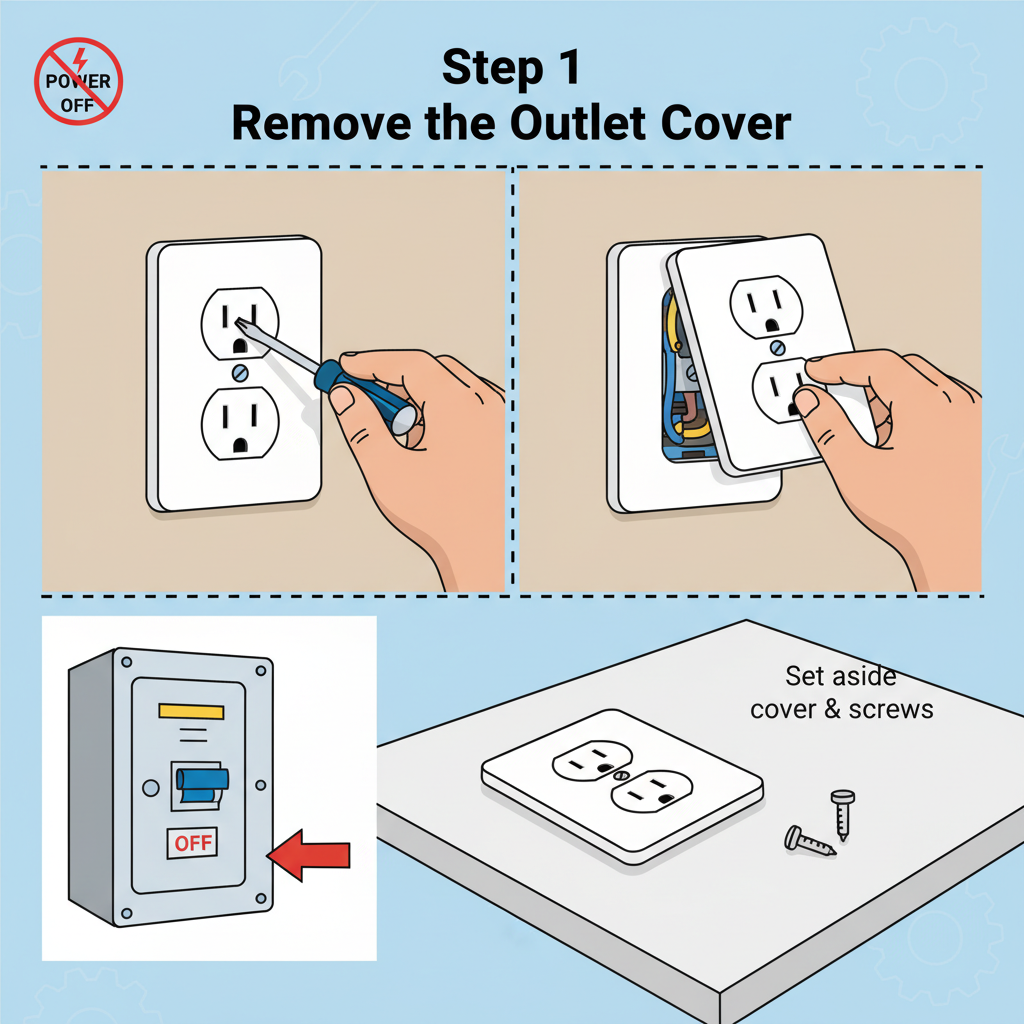 POWER OFF

Step 1
Remove the Outlet Cover

OFF

Set aside
cover & screws