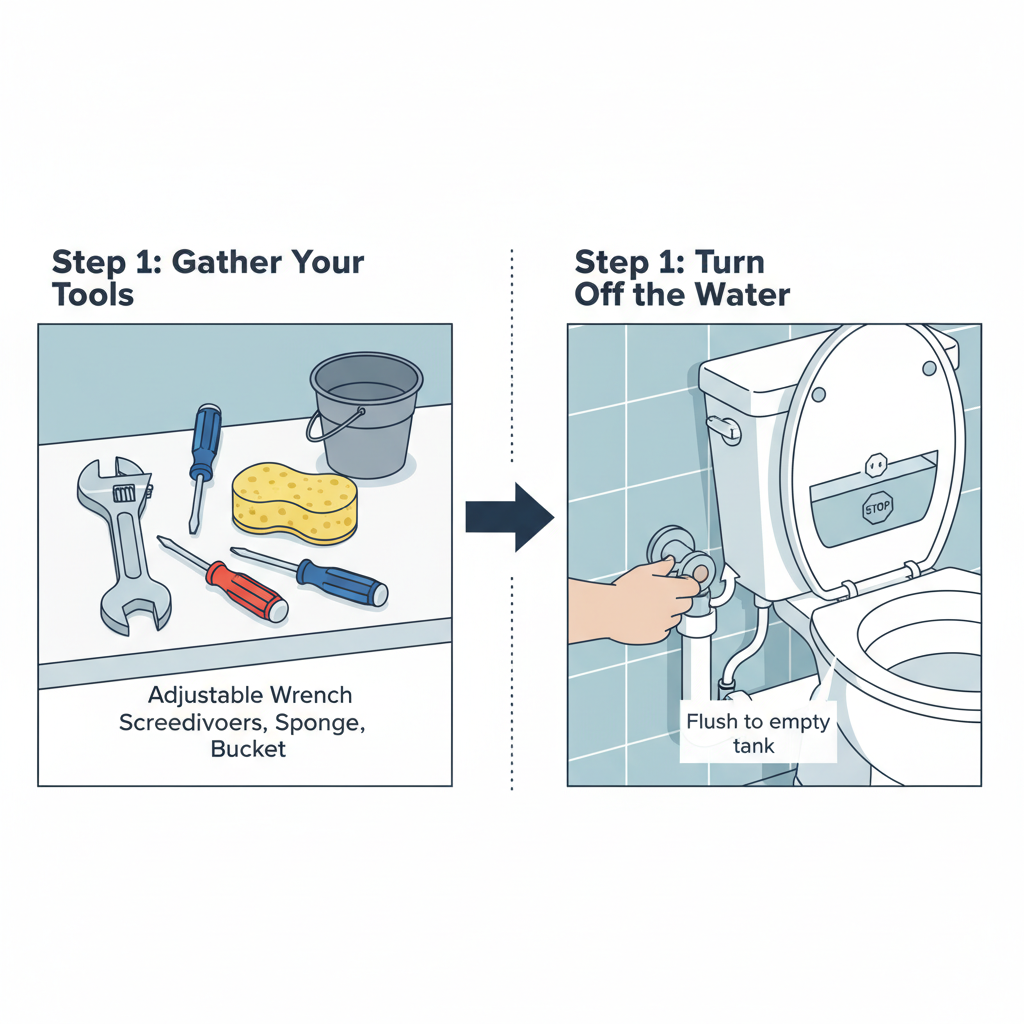 Step 1: Gather Your Tools

Adjustable Wrench Screedivoers, Sponge, Bucket

Step 1: Turn Off the Water

STOP

Flush to empty tank