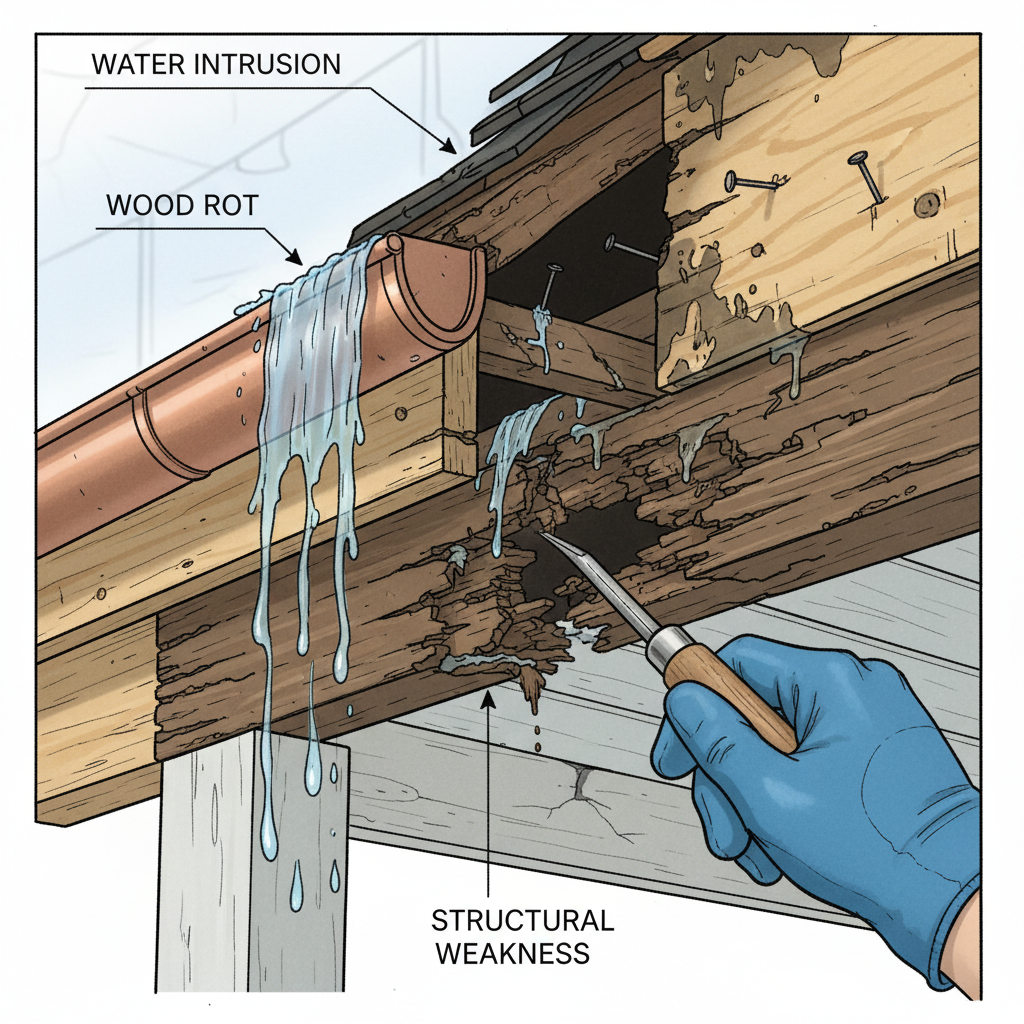 WATER INTRUSION

WOOD ROT

STRUCTURAL WEAKNESS