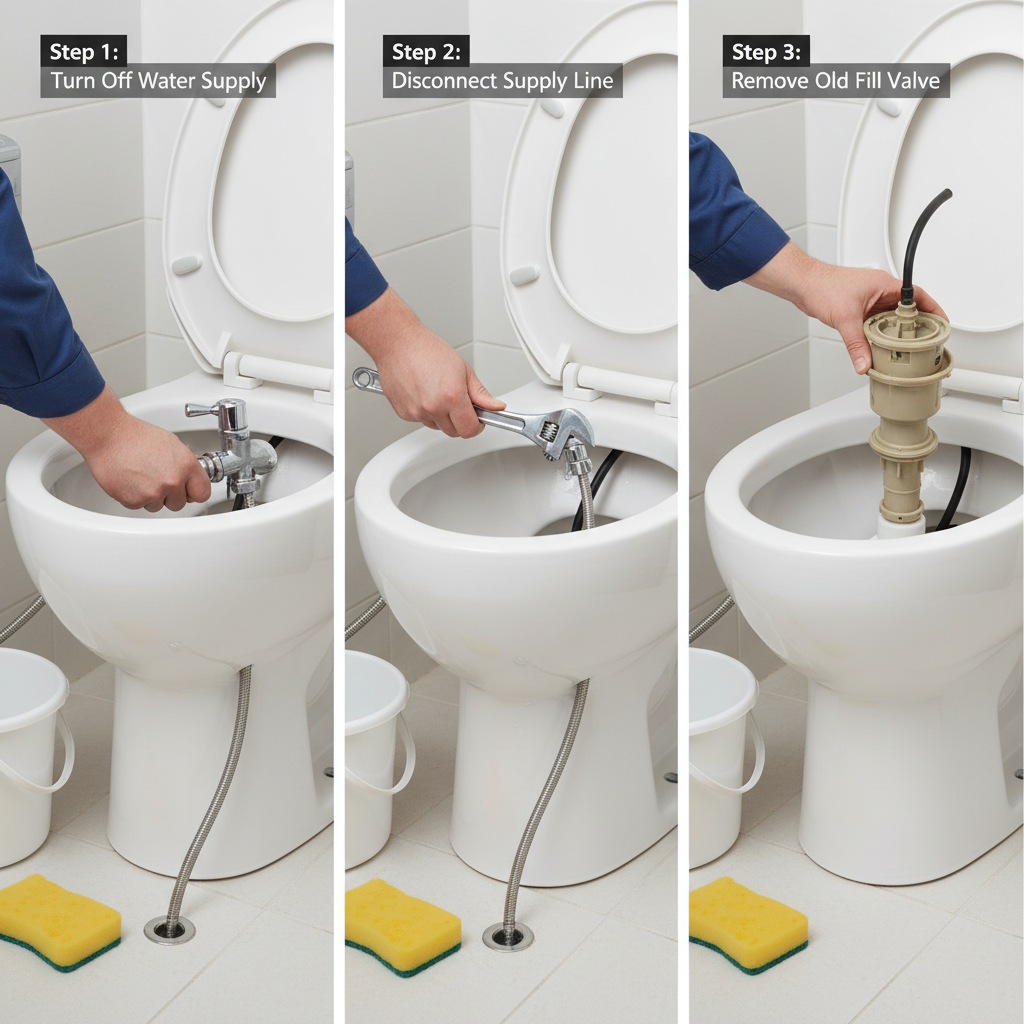 Step 1:
Turn Off Water Supply

Step 2:
Disconnect Supply Line

Step 3:
Remove Old Fill Valve